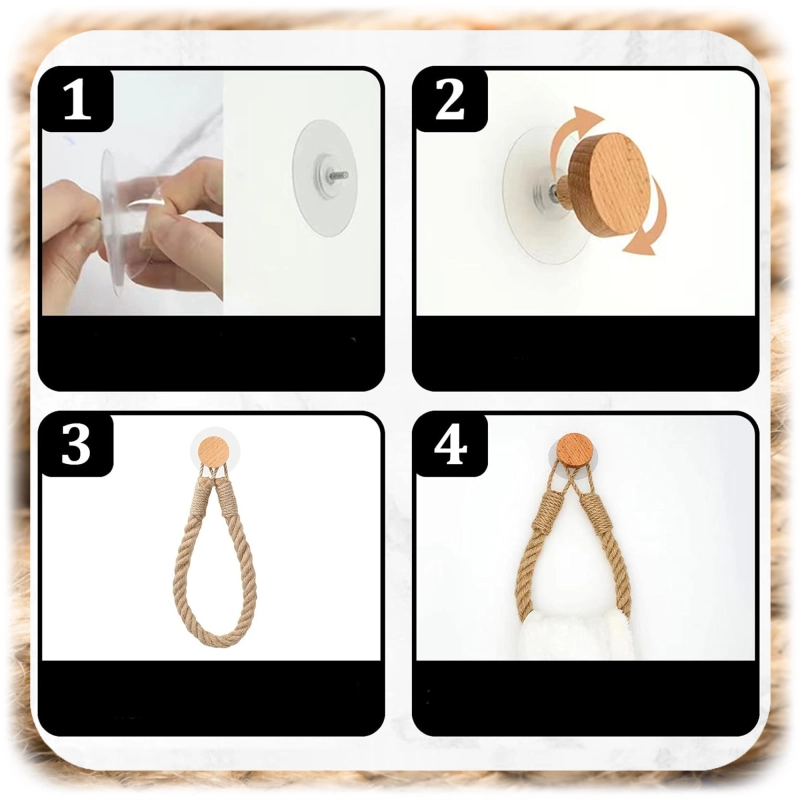 1

2

3

4