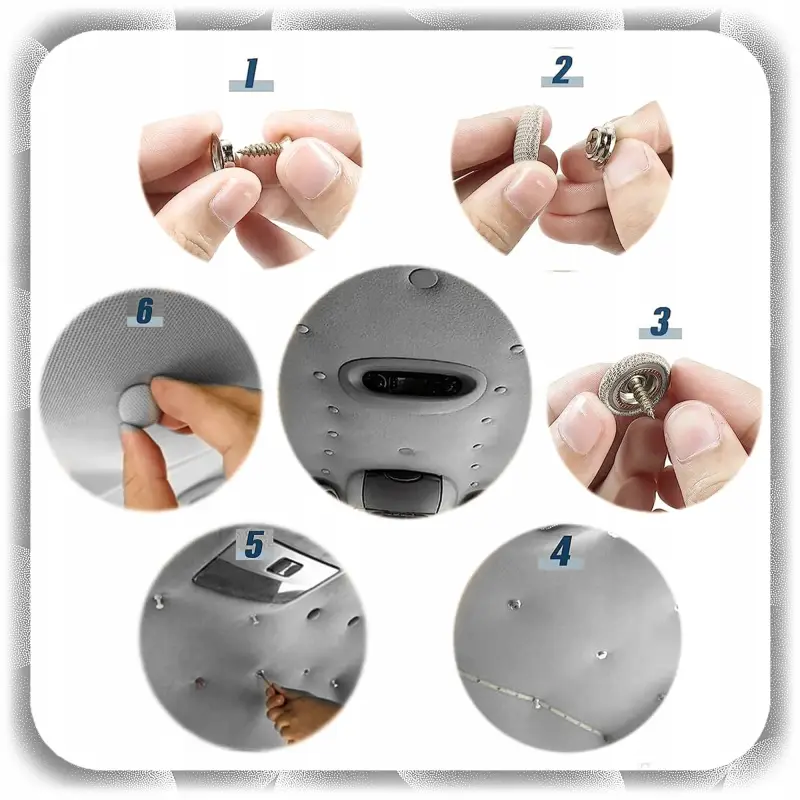 1

2

6

3

5

4