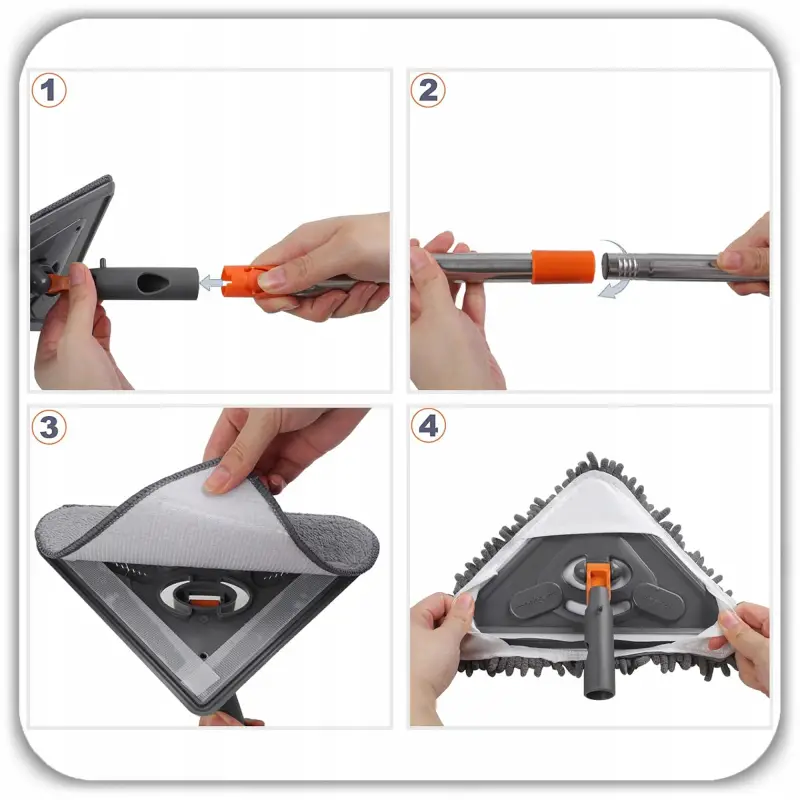 1

2

3

4