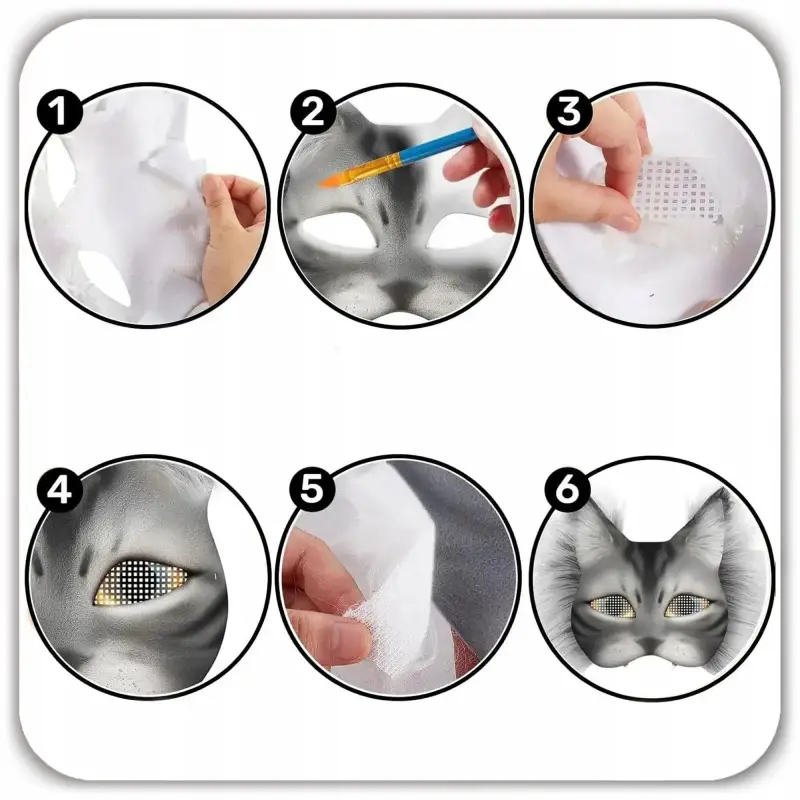 1

2

3

4

5

6