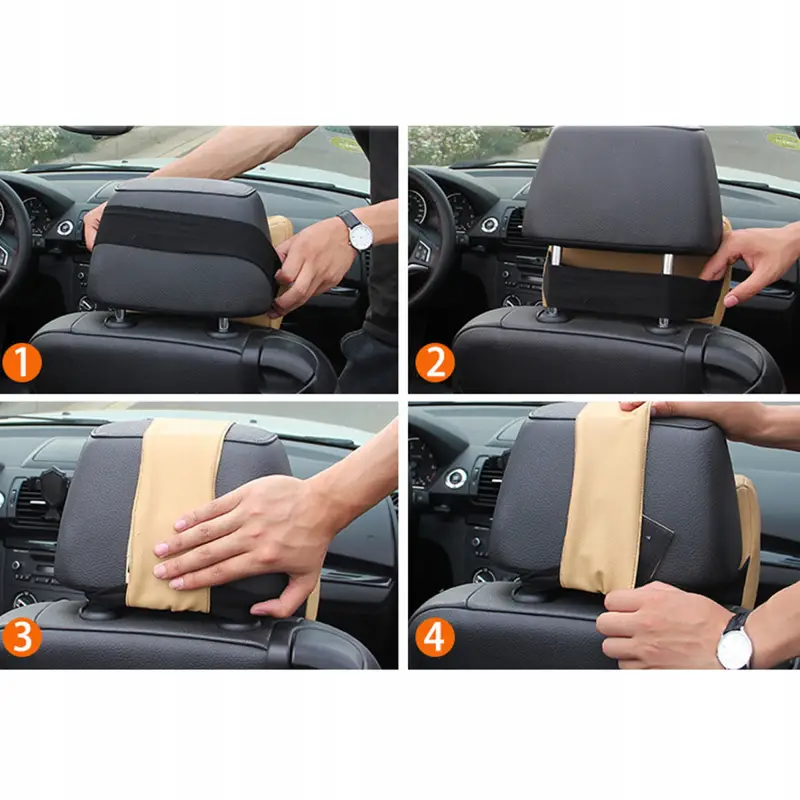 1
2
3
4