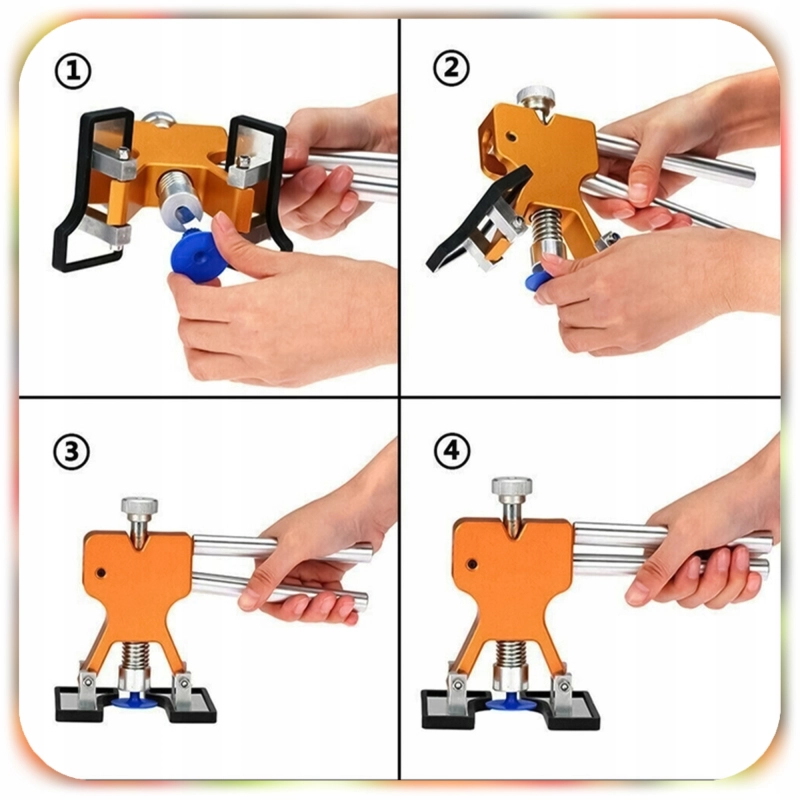 ①

②

③

④